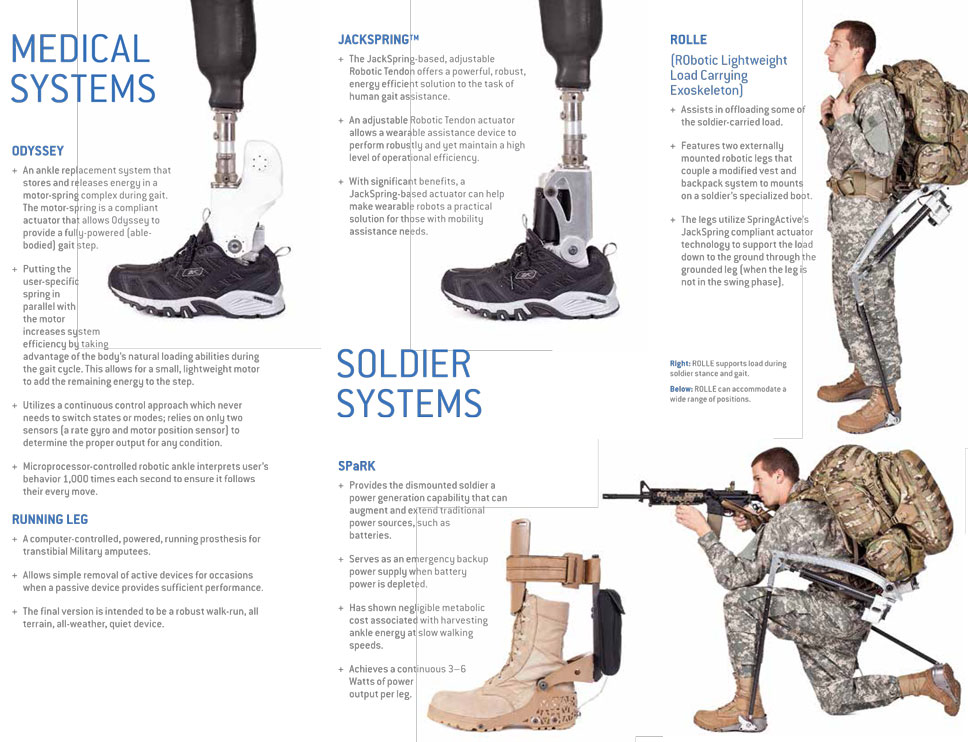 MEDICAL SYSTEMS

ODYSSEY

+ An ankle replacement system that stores and releases energy in a motor-spring complex during gait. The motor-spring is a compliant actuator that allows Odyssey to provide a fully-powered (able-bodied) gait step.

+ Putting the user-specific spring in parallel with the motor increases system efficiency by taking advantage of the body's natural loading abilities during the gait cycle. This allows for a small, lightweight motor to add the remaining energy to the step.

+ Utilizes a continuous control approach which never needs to switch states or modes; relies on only two sensors (a rate gyro and motor position sensor) to determine the proper output for any condition.

+ Microprocessor-controlled robotic ankle interprets user's behavior 1,000 times each second to ensure it follows their every move.

RUNNING LEG

+ A computer-controlled, powered, running prosthesis for transtibial Military amputees.

+ Allows simple removal of active devices for occasions when a passive device provides sufficient performance.

+ The final version is intended to be a robust walk-run, all terrain, all-weather, quiet device.

JACKSPRING™

+ The JackSpring-based, adjustable Robotic Tendon offers a powerful, robust, energy efficient solution to the task of human gait assistance.

+ An adjustable Robotic Tendon actuator allows a wearable assistance device to perform robustly and yet maintain a high level of operational efficiency.

+ With significant benefits, a JackSpring-based actuator can help make wearable robots a practical solution for those with mobility assistance needs.

SOLDIER SYSTEMS

SPaRK

+ Provides the dismounted soldier a power generation capability that can augment and extend traditional power sources, such as batteries.

+ Serves as an emergency backup power supply when battery power is depleted.

+ Has shown negligible metabolic cost associated with harvesting ankle energy at slow walking speeds.

+ Achieves a continuous 3–6 Watts of power output per leg.

ROLLE

(RObotic Lightweight Load Carrying Exoskeleton)

+ Assists in offloading some of the soldier-carried load.

+ Features two externally mounted robotic legs that couple a modified vest and backpack system to mounts on a soldier's specialized boot.

+ The legs utilize SpringActive's JackSpring compliant actuator technology to support the load down to the ground through the grounded leg (when the leg is not in the swing phase).

Right: ROLLE supports load during soldier stance and gait.

Below: ROLLE can accommodate a wide range of positions.